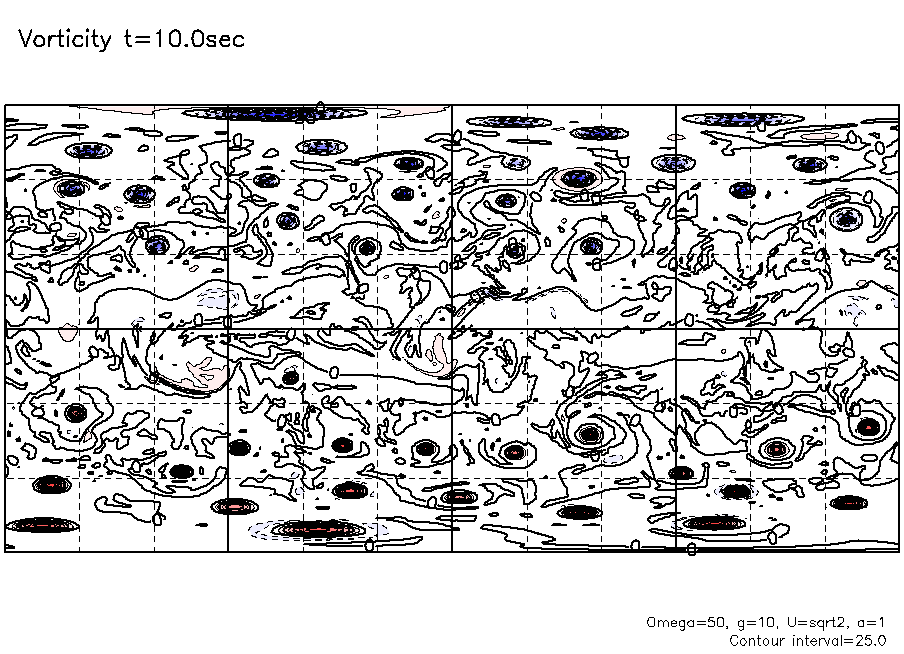 Vorticity t=10.0sec

Omega=50, g=10, U=sqrt2, a=1
Contour interval=25.0